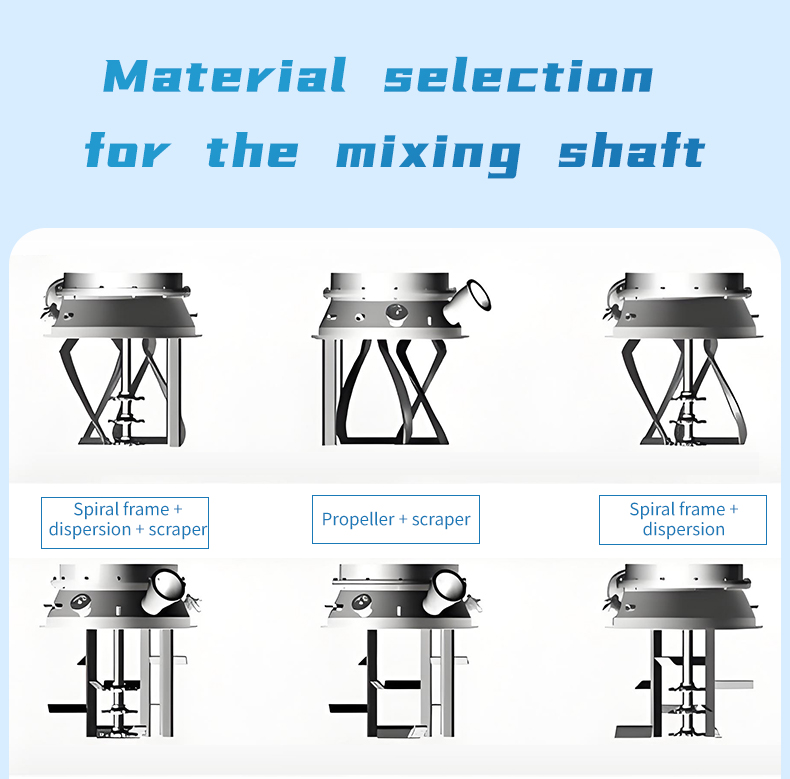 Material selection for the mixing shaft

Spiral frame + dispersion + scraper

Propeller + scraper

Spiral frame + dispersion