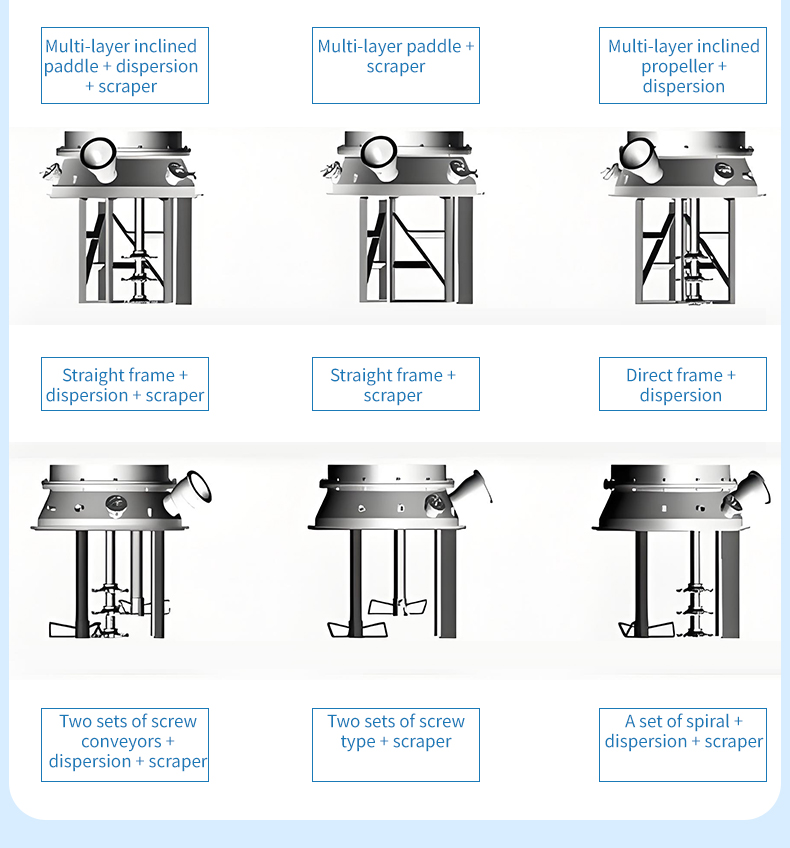 Multi-layer inclined paddle + dispersion + scraper

Multi-layer paddle + scraper

Multi-layer inclined propeller + dispersion

Straight frame + dispersion + scraper

Straight frame + scraper

Direct frame + dispersion

Two sets of screw conveyors + dispersion + scraper

Two sets of screw type + scraper

A set of spiral + dispersion + scraper