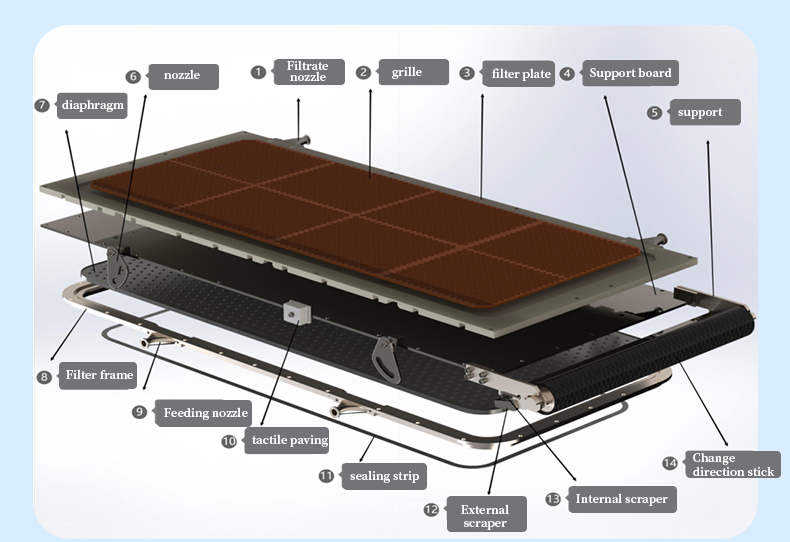 6 nozzle

1 Filtrate nozzle

2 grille

3 filter plate

4 Support board

7 diaphragm

5 support

8 Filter frame

9 Feeding nozzle

10 tactile paving

11 sealing strip

12 External scraper

13 Internal scraper

14 Change direction stick